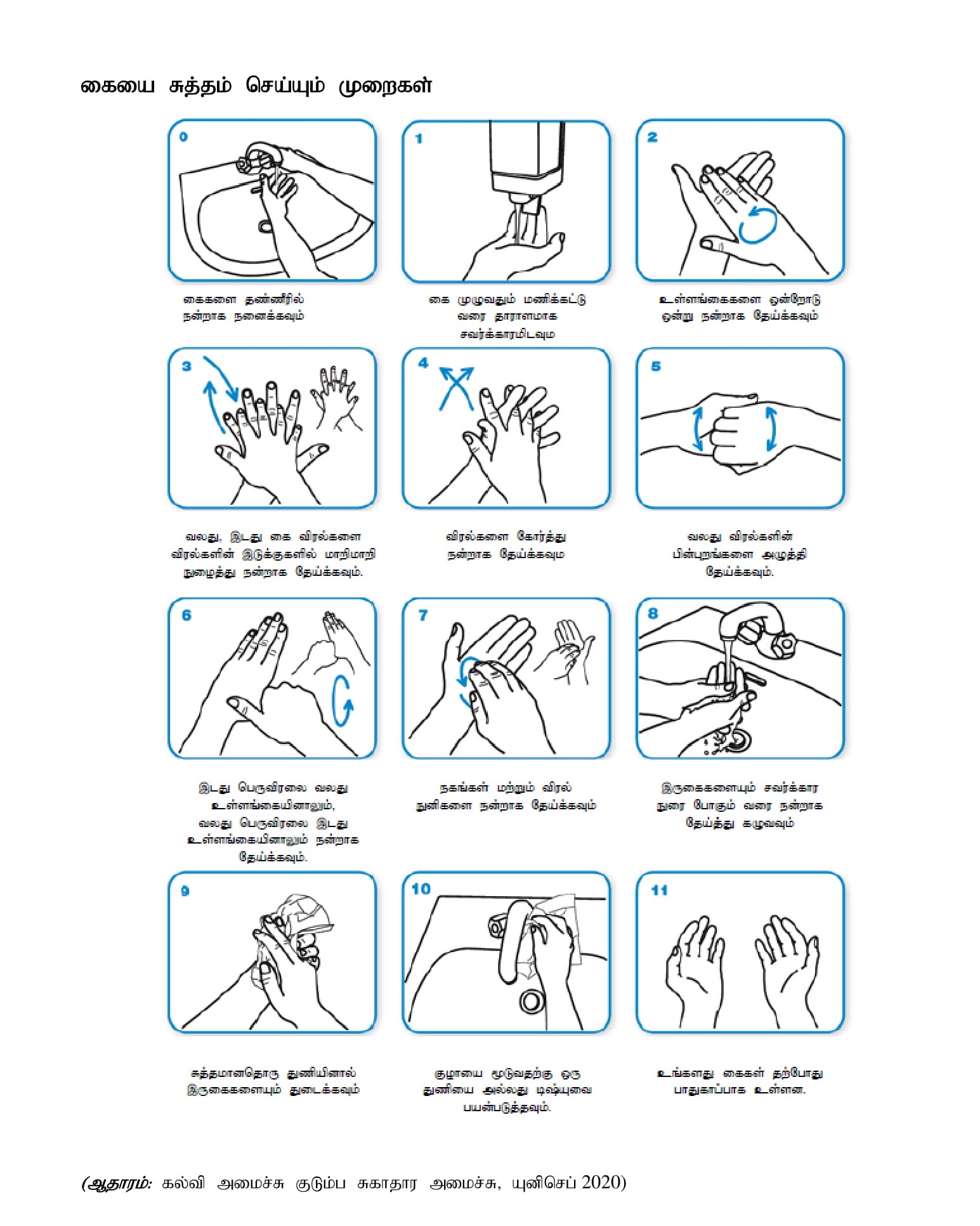 கையை சுத்தம் செய்யும் முறைகள்

0

கைகளை தண்ணீரில் நன்றாக நனைக்கவும்

1

கை முழுவதும் மணிக்கட்டு வரை தாராளமாக சவர்க்காரமிடவும

2

உள்ளங்கைகளை ஒன்றோடு ஒன்று நன்றாக தேய்க்கவும்

3

வலது, இடது கை விரல்களை விரல்களின் இடுக்குகளில் மாறிமாறி நுழைத்து நன்றாக தேய்க்கவும்.

4

விரல்களை கோர்த்து நன்றாக தேய்க்கவும

5

வலது விரல்களின் பின்புறங்களை அழுத்தி தேய்க்கவும்.

6

இடது பெருவிரலை வலது உள்ளங்கையினாலும், வலது பெருவிரலை இடது உள்ளங்கையினாலும் நன்றாக தேய்க்கவும்.

7

நகங்கள் மற்றும் விரல் நுனிகளை நன்றாக தேய்க்கவும்

8

இருகைகளையும் சவர்க்கார நுரை போகும் வரை நன்றாக தேய்த்து கழுவவும்

9

சுத்தமானதொரு துணியினால் இருகைகளையும் துடைக்கவும்

10

குழாயை மூடுவதற்கு ஒரு துணியை அல்லது டிஷ்யுவை பயன்படுத்தவும்.

11

உங்களது கைகள் தற்போது பாதுகாப்பாக உள்ளன.

(ஆதாரம்: கல்வி அமைச்சு குடும்ப சுகாதார அமைச்சு, யுனிசெப் 2020)